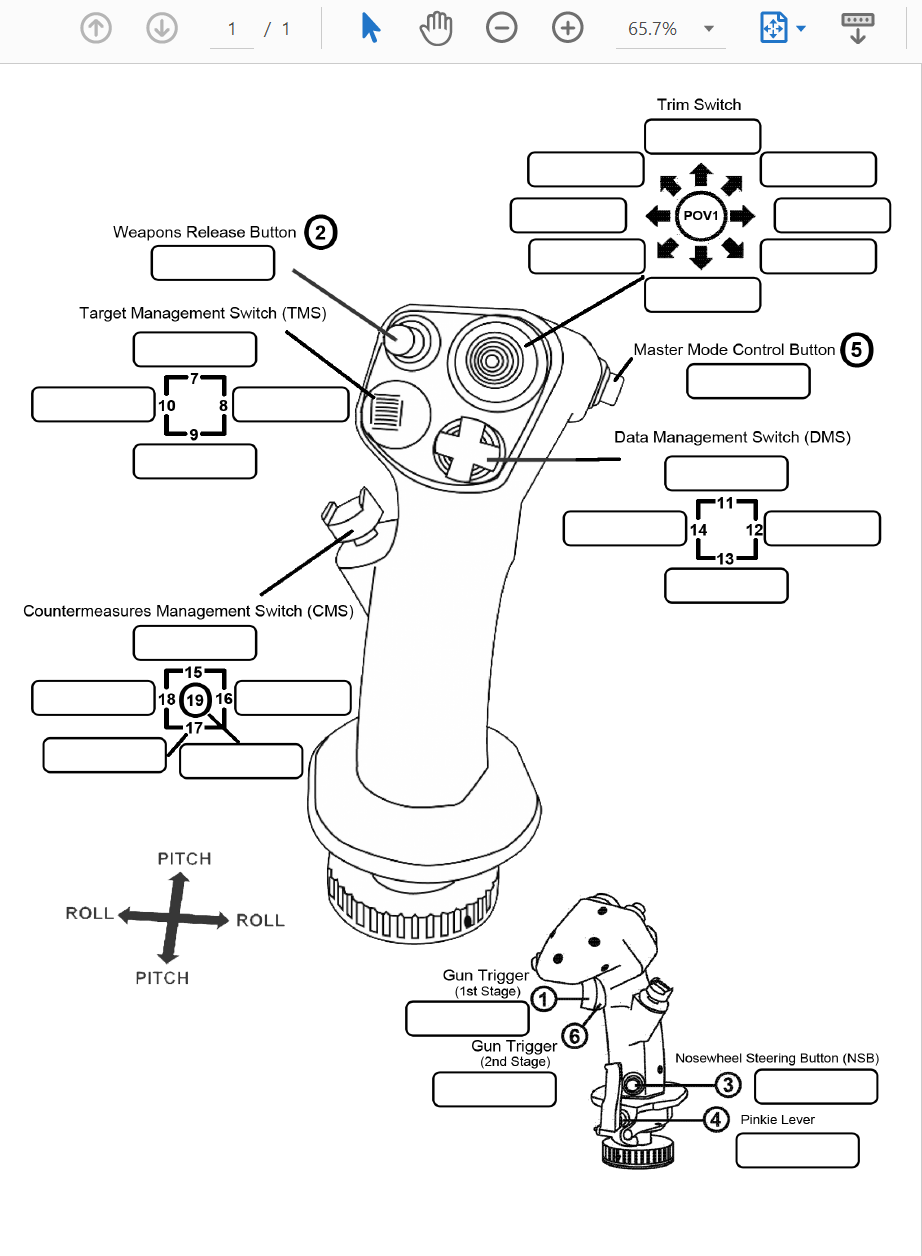 1 / 1
65.7%

Trim Switch
POV1

Weapons Release Button 2

Target Management Switch (TMS)
7
10 8
9

Master Mode Control Button 5

Data Management Switch (DMS)
11
14 12
13

Countermeasures Management Switch (CMS)
15
18 19 16
17

PITCH
ROLL ROLL
PITCH

Gun Trigger
(1st Stage) 1
6
Gun Trigger
(2nd Stage)
Nosewheel Steering Button (NSB)
3
4 Pinkie Lever